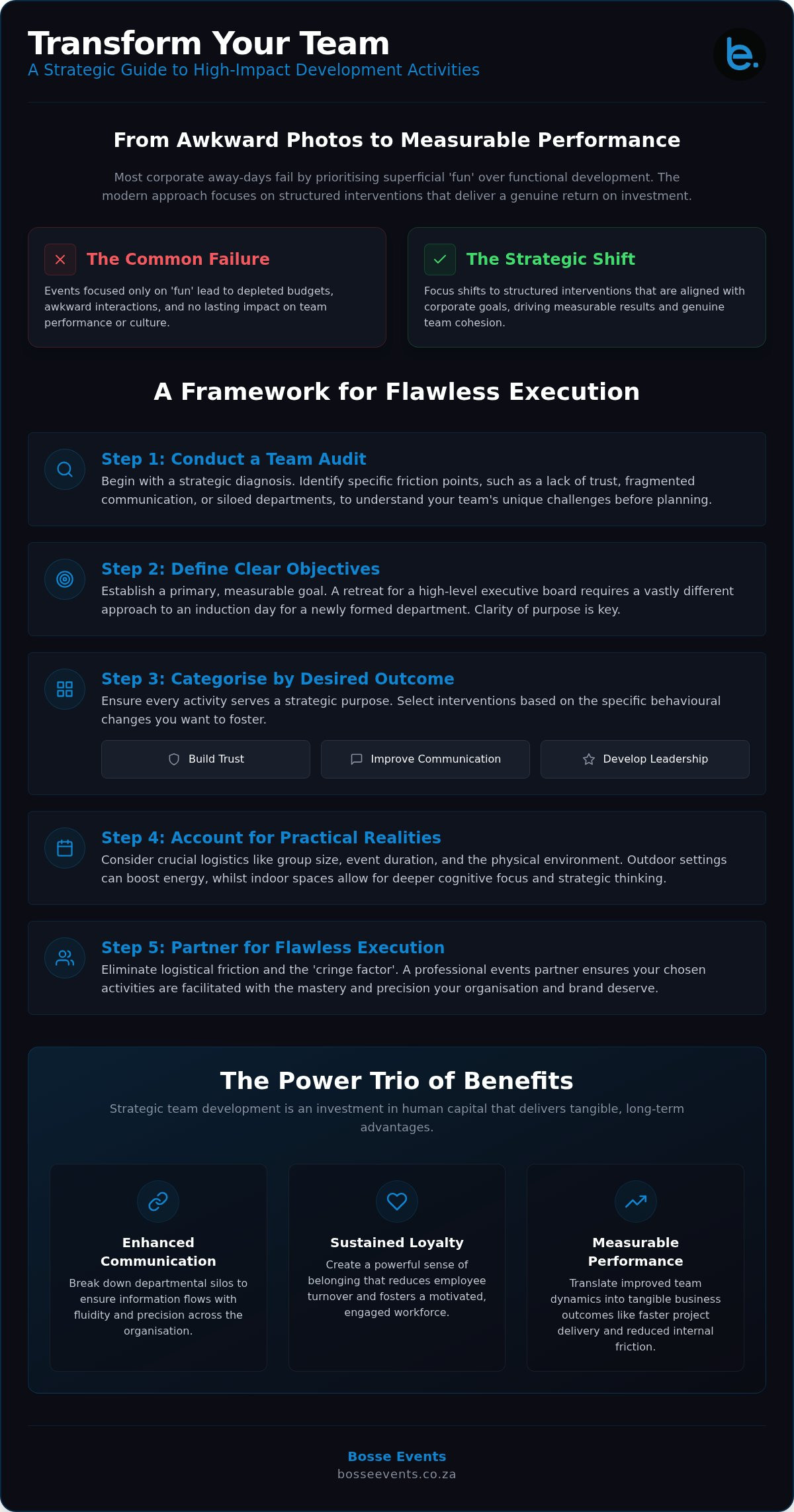 Transform Your Team
A Strategic Guide to High-Impact Development Activities

From Awkward Photos to Measurable Performance

Most corporate away-days fail by prioritising superficial 'fun' over functional development. The modern approach focuses on structured interventions that deliver a genuine return on investment.

The Common Failure

Events focused only on 'fun' lead to depleted budgets, awkward interactions, and no lasting impact on team performance or culture.

The Strategic Shift

Focus shifts to structured interventions that are aligned with corporate goals, driving measurable results and genuine team cohesion.

A Framework for Flawless Execution

Step 1: Conduct a Team Audit

Begin with a strategic diagnosis. Identify specific friction points, such as a lack of trust, fragmented communication, or siloed departments, to understand your team's unique challenges before planning.

Step 2: Define Clear Objectives

Establish a primary, measurable goal. A retreat for a high-level executive board requires a vastly different approach to an induction day for a newly formed department. Clarity of purpose is key.

Step 3: Categorise by Desired Outcome

Ensure every activity serves a strategic purpose. Select interventions based on the specific behavioural changes you want to foster.

Build Trust

Improve Communication

Develop Leadership

Step 4: Account for Practical Realities

Consider crucial logistics like group size, event duration, and the physical environment. Outdoor settings can boost energy, whilst indoor spaces allow for deeper cognitive focus and strategic thinking.

Step 5: Partner for Flawless Execution

Eliminate logistical friction and the 'cringe factor'. A professional events partner ensures your chosen activities are facilitated with the mastery and precision your organisation and brand deserve.

The Power Trio of Benefits

Strategic team development is an investment in human capital that delivers tangible, long-term advantages.

Enhanced Communication

Break down departmental silos to ensure information flows with fluidity and precision across the organisation.

Sustained Loyalty

Create a powerful sense of belonging that reduces employee turnover and fosters a motivated, engaged workforce.

Measurable Performance

Translate improved team dynamics into tangible business outcomes like faster project delivery and reduced internal friction.

Bosse Events
bosseevents.co.za